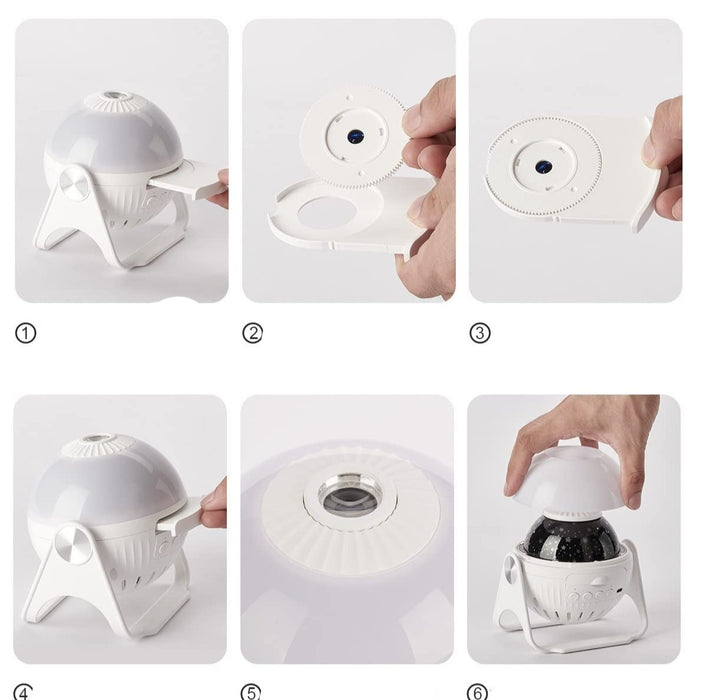 ①

②

③

④

⑤

⑥