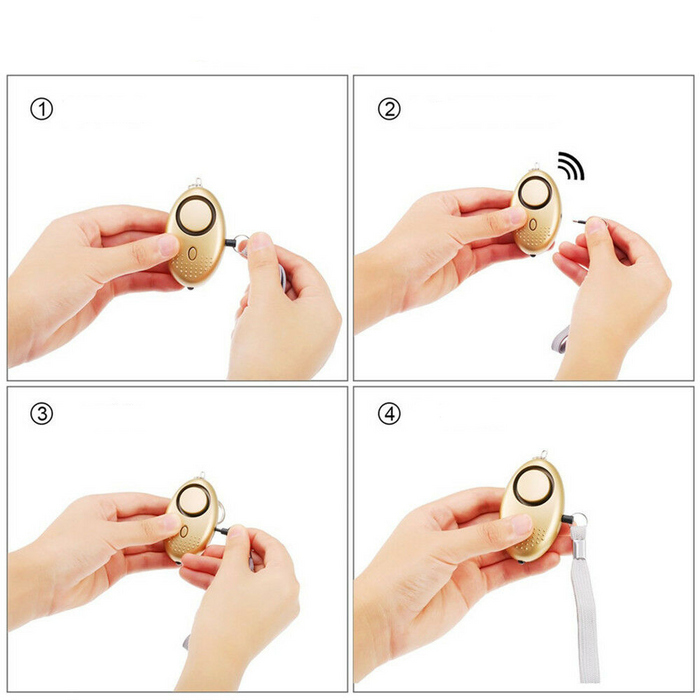 ①

②

③

④